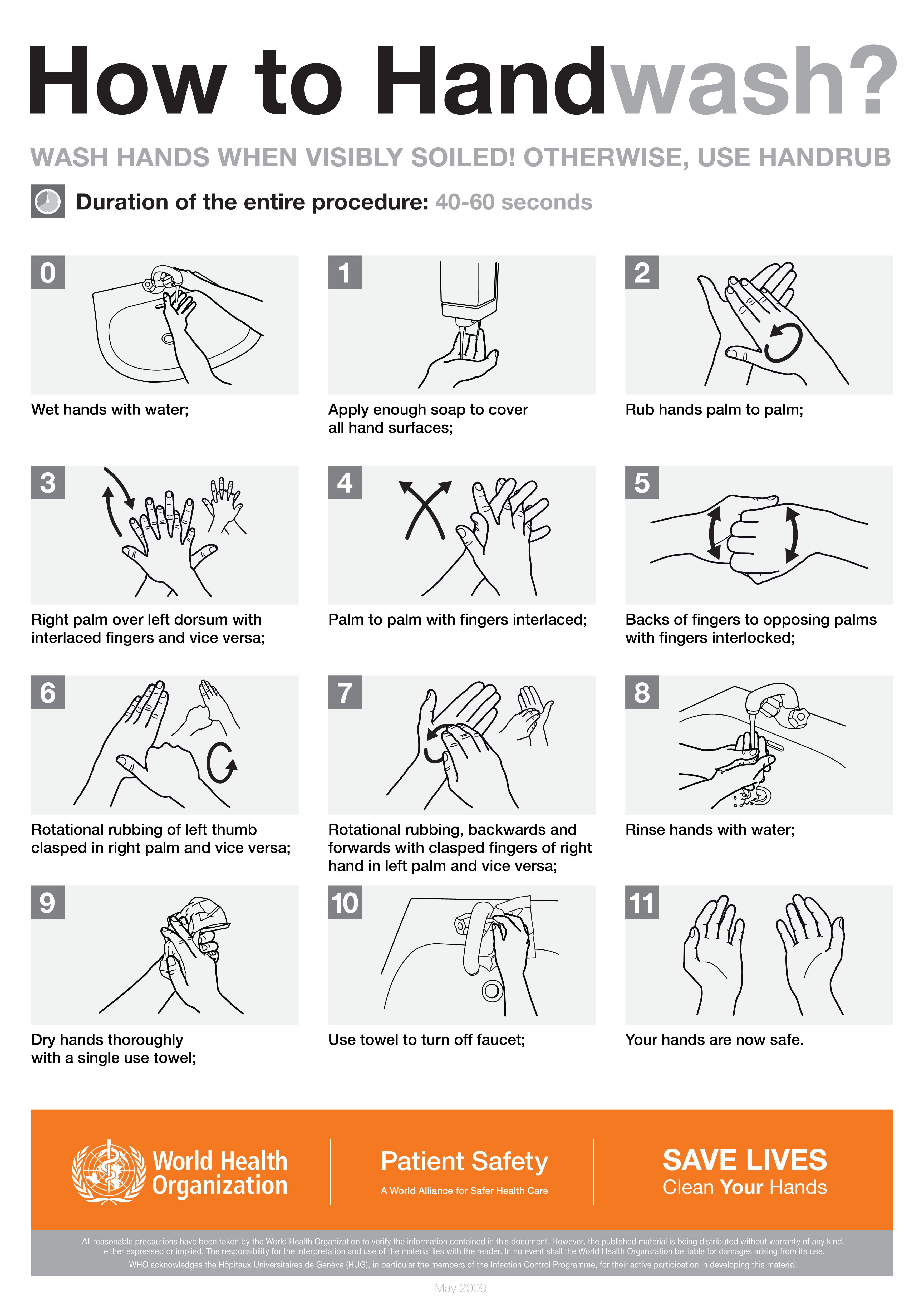 How to Handwash?

WASH HANDS WHEN VISIBLY SOILED! OTHERWISE, USE HANDRUB

Duration of the entire procedure: 40-60 seconds

0

Wet hands with water;

1

Apply enough soap to cover all hand surfaces;

2

Rub hands palm to palm;

3

Right palm over left dorsum with interlaced fingers and vice versa;

4

Palm to palm with fingers interlaced;

5

Backs of fingers to opposing palms with fingers interlocked;

6

Rotational rubbing of left thumb clasped in right palm and vice versa;

7

Rotational rubbing, backwards and forwards with clasped fingers of right hand in left palm and vice versa;

8

Rinse hands with water;

9

Dry hands thoroughly with a single use towel;

10

Use towel to turn off faucet;

11

Your hands are now safe.

World Health Organization

Patient Safety
A World Alliance for Safer Health Care

SAVE LIVES
Clean Your Hands

All reasonable precautions have been taken by the World Health Organization to verify the information contained in this document. However, the published material is being distributed without warranty of any kind, either expressed or implied. The responsibility for the interpretation and use of the material lies with the reader. In no event shall the World Health Organization be liable for damages arising from its use.
WHO acknowledges the Hôpitaux Universitaires de Genève (HUG), in particular the members of the Infection Control Programme, for their active participation in developing this material.

May 2009